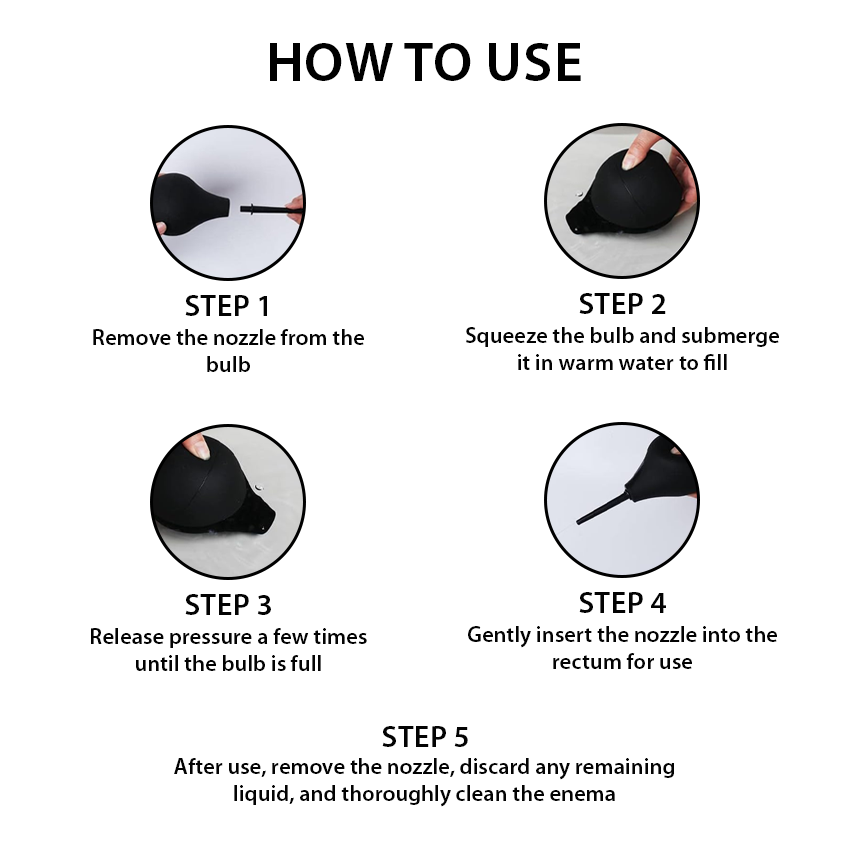 HOW TO USE

STEP 1
Remove the nozzle from the bulb

STEP 2
Squeeze the bulb and submerge it in warm water to fill

STEP 3
Release pressure a few times until the bulb is full

STEP 4
Gently insert the nozzle into the rectum for use

STEP 5
After use, remove the nozzle, discard any remaining liquid, and thoroughly clean the enema